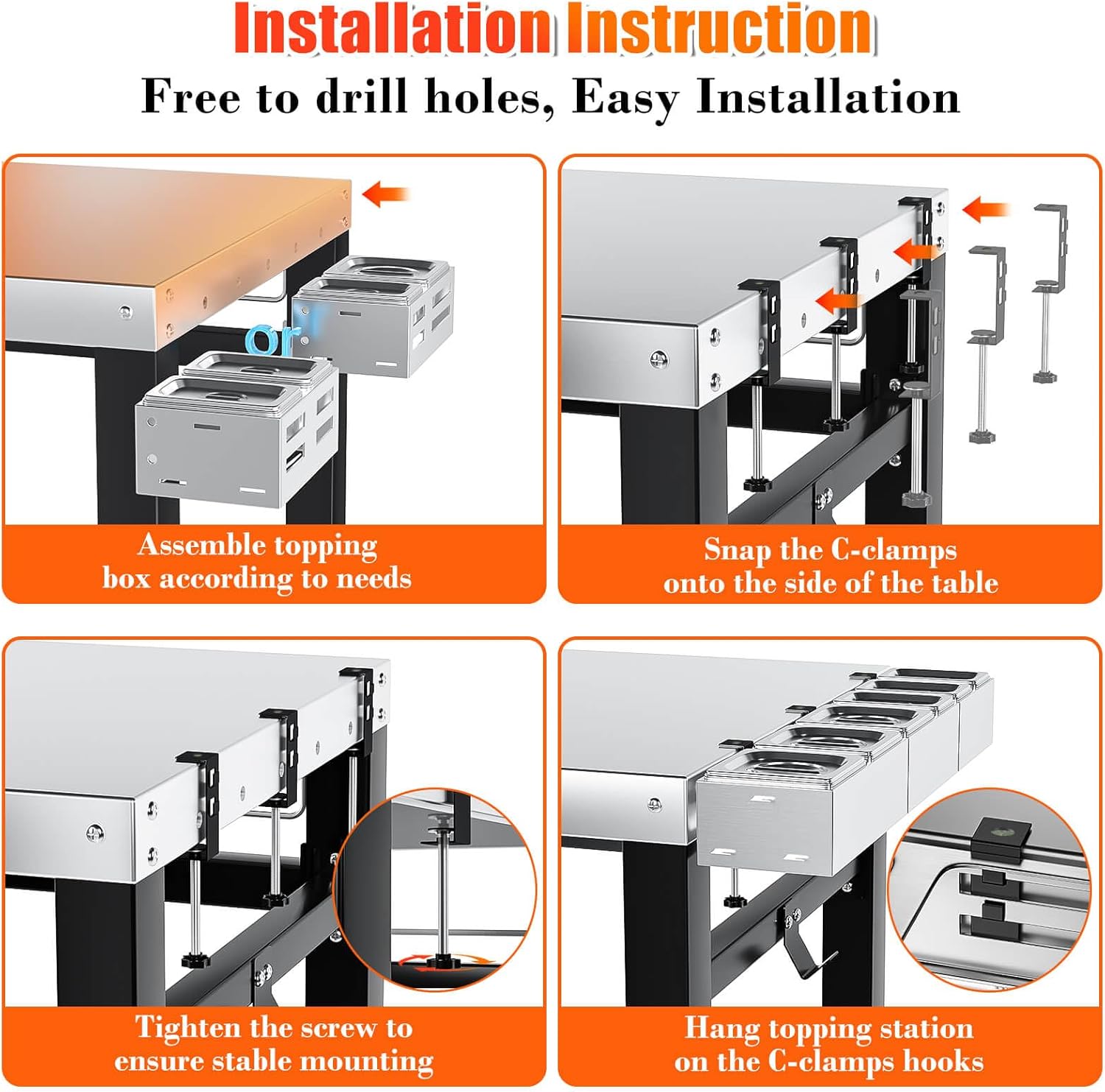 Installation Instruction

Free to drill holes, Easy Installation

or

Assemble topping box according to needs

Snap the C-clamps onto the side of the table

Tighten the screw to ensure stable mounting

Hang topping station on the C-clamps hooks